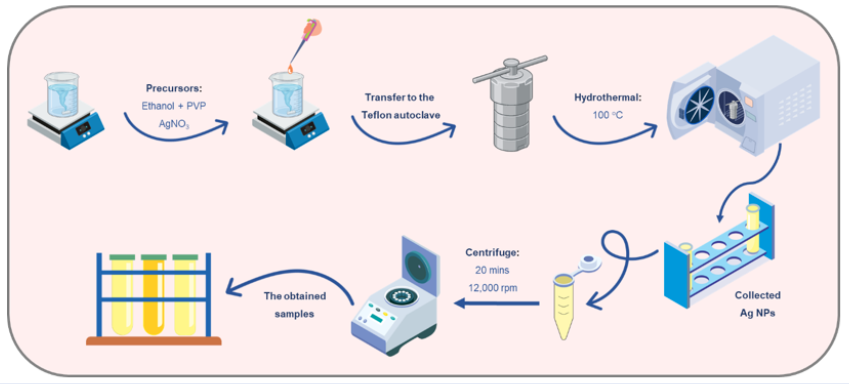 Precursors:
Ethanol + PVP
$AgNO_3$

Transfer to the Teflon autoclave

Hydrothermal:
100 °C

Collected Ag NPs

Centrifuge:
20 mins
12,000 rpm

The obtained samples